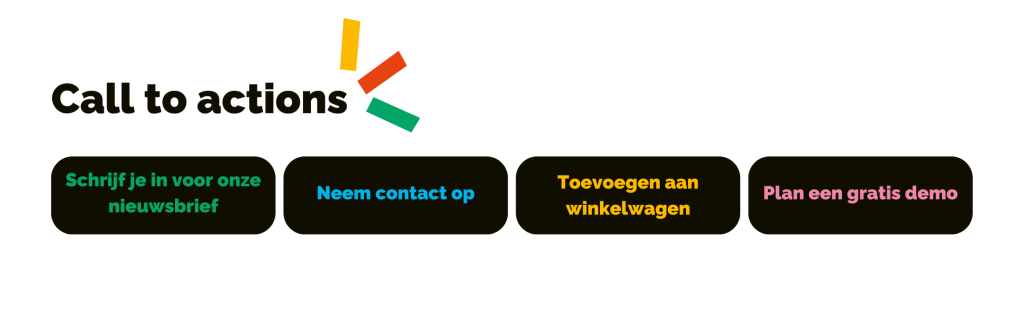 Call to actions

Schrijf je in voor onze nieuwsbrief

Neem contact op

Toevoegen aan winkelwagen

Plan een gratis demo